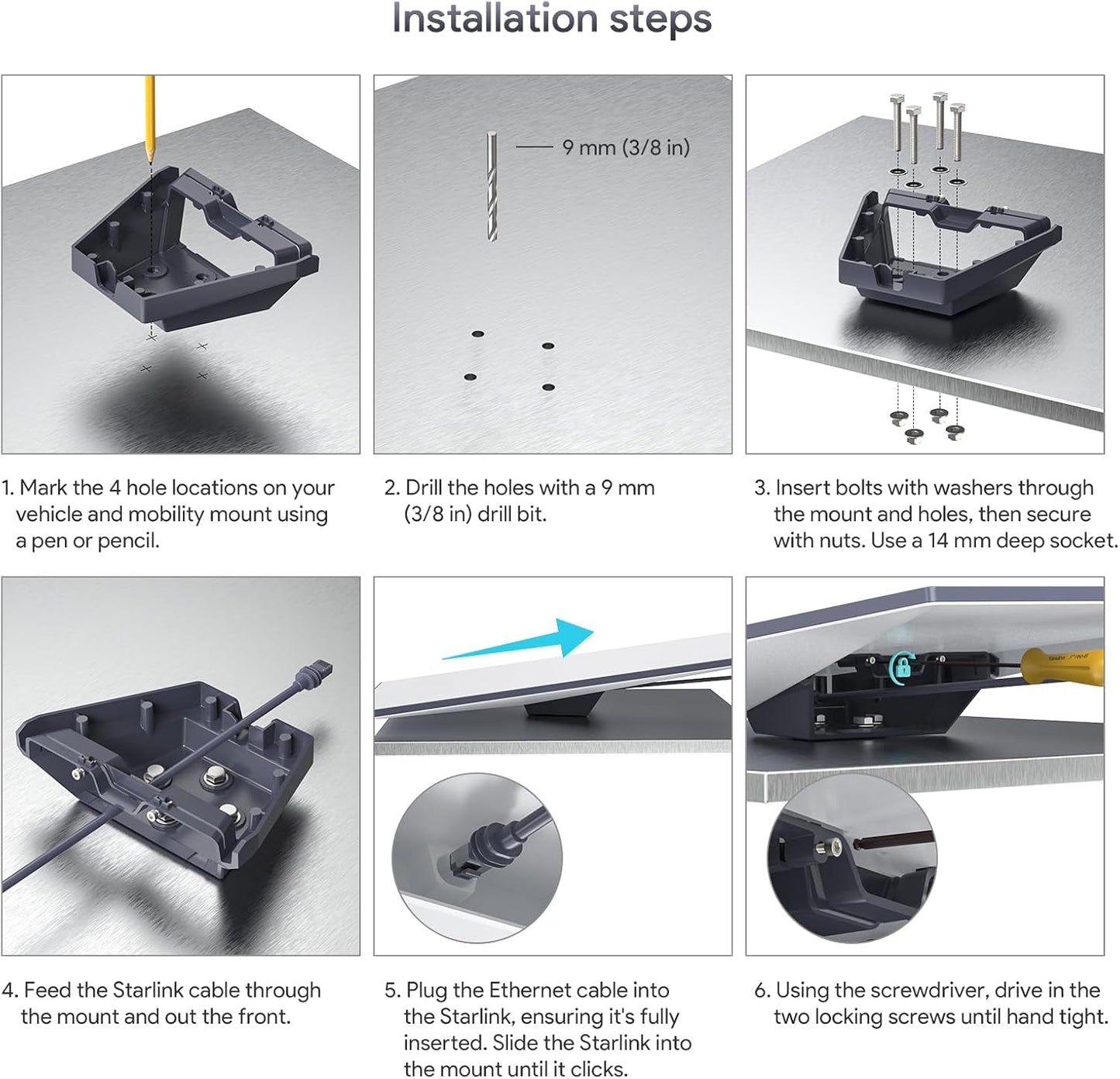 Installation steps

9 mm (3/8 in)

1. Mark the 4 hole locations on your vehicle and mobility mount using a pen or pencil.

2. Drill the holes with a 9 mm (3/8 in) drill bit.

3. Insert bolts with washers through the mount and holes, then secure with nuts. Use a 14 mm deep socket.

4. Feed the Starlink cable through the mount and out the front.

5. Plug the Ethernet cable into the Starlink, ensuring it's fully inserted. Slide the Starlink into the mount until it clicks.

6. Using the screwdriver, drive in the two locking screws until hand tight.